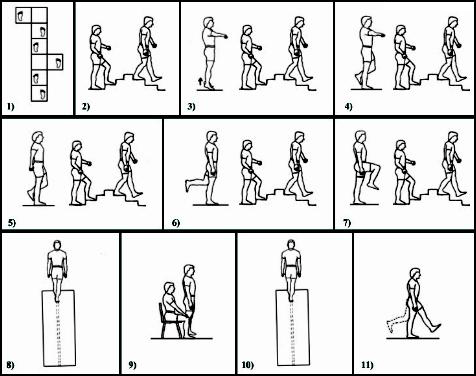 1)

2)

3)

4)

5)

6)

7)

8)

9)

10)

11)